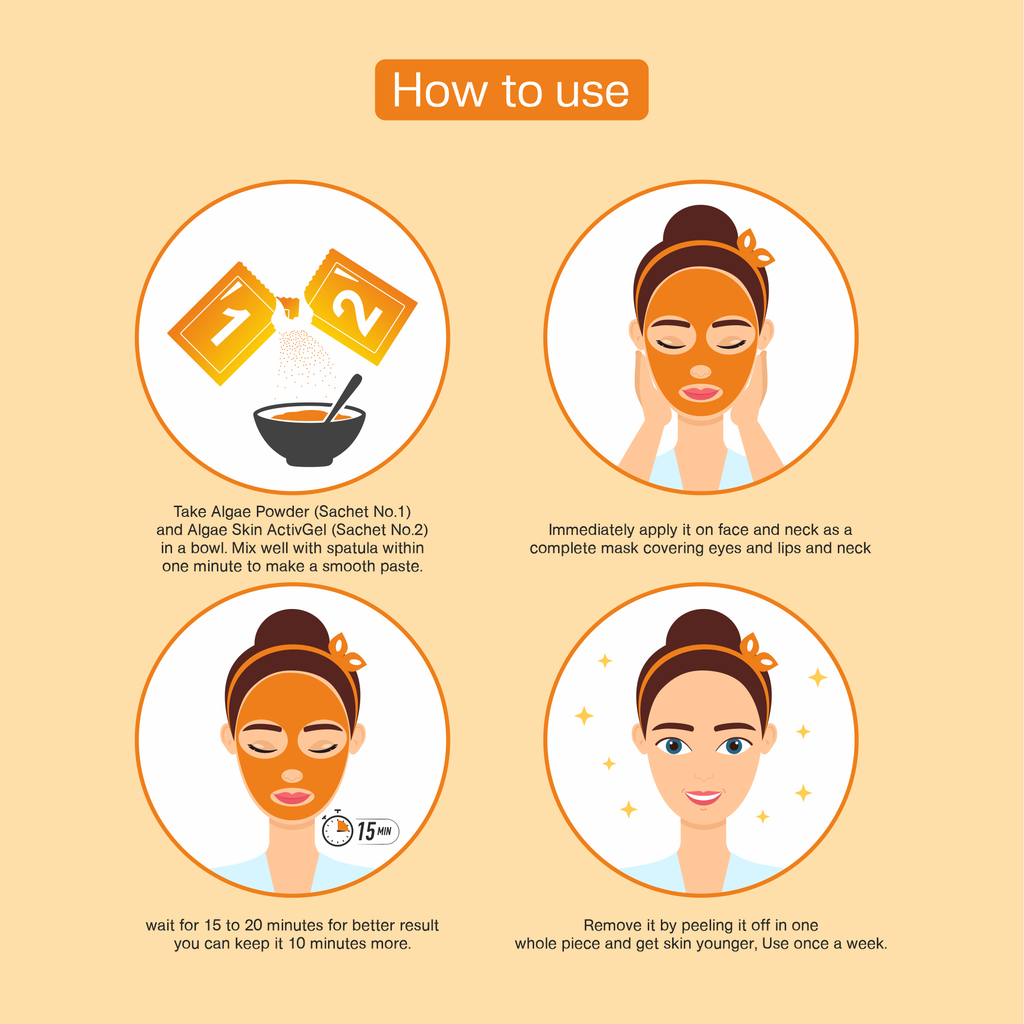 How to use

1

2

Take Algae Powder (Sachet No.1) and Algae Skin ActivGel (Sachet No.2) in a bowl. Mix well with spatula within one minute to make a smooth paste.

Immediately apply it on face and neck as a complete mask covering eyes and lips and neck

15 MIN

wait for 15 to 20 minutes for better result you can keep it 10 minutes more.

Remove it by peeling it off in one whole piece and get skin younger, Use once a week.