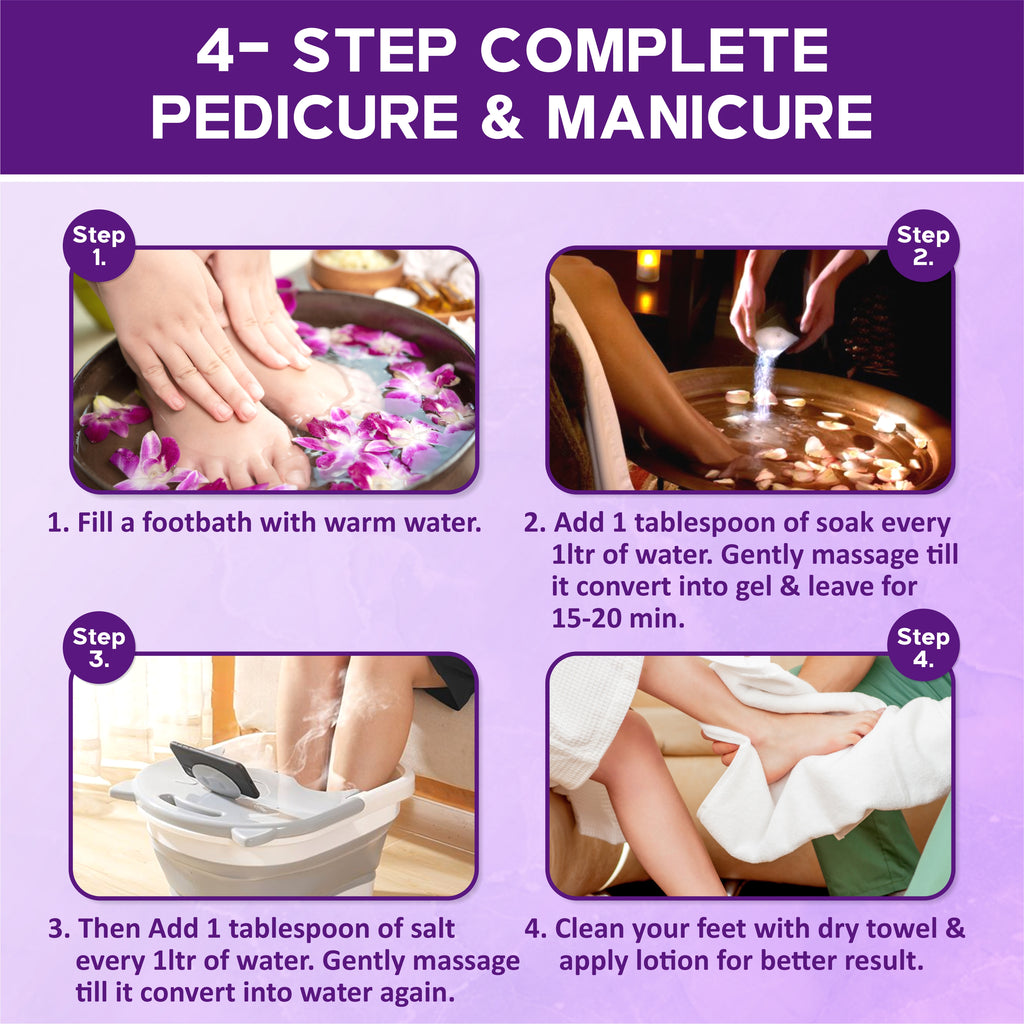 4- STEP COMPLETE PEDICURE & MANICURE

Step 1.

1. Fill a footbath with warm water.

Step 2.

2. Add 1 tablespoon of soak every 1ltr of water. Gently massage till it convert into gel & leave for 15-20 min.

Step 3.

3. Then Add 1 tablespoon of salt every 1ltr of water. Gently massage till it convert into water again.

Step 4.

4. Clean your feet with dry towel & apply lotion for better result.