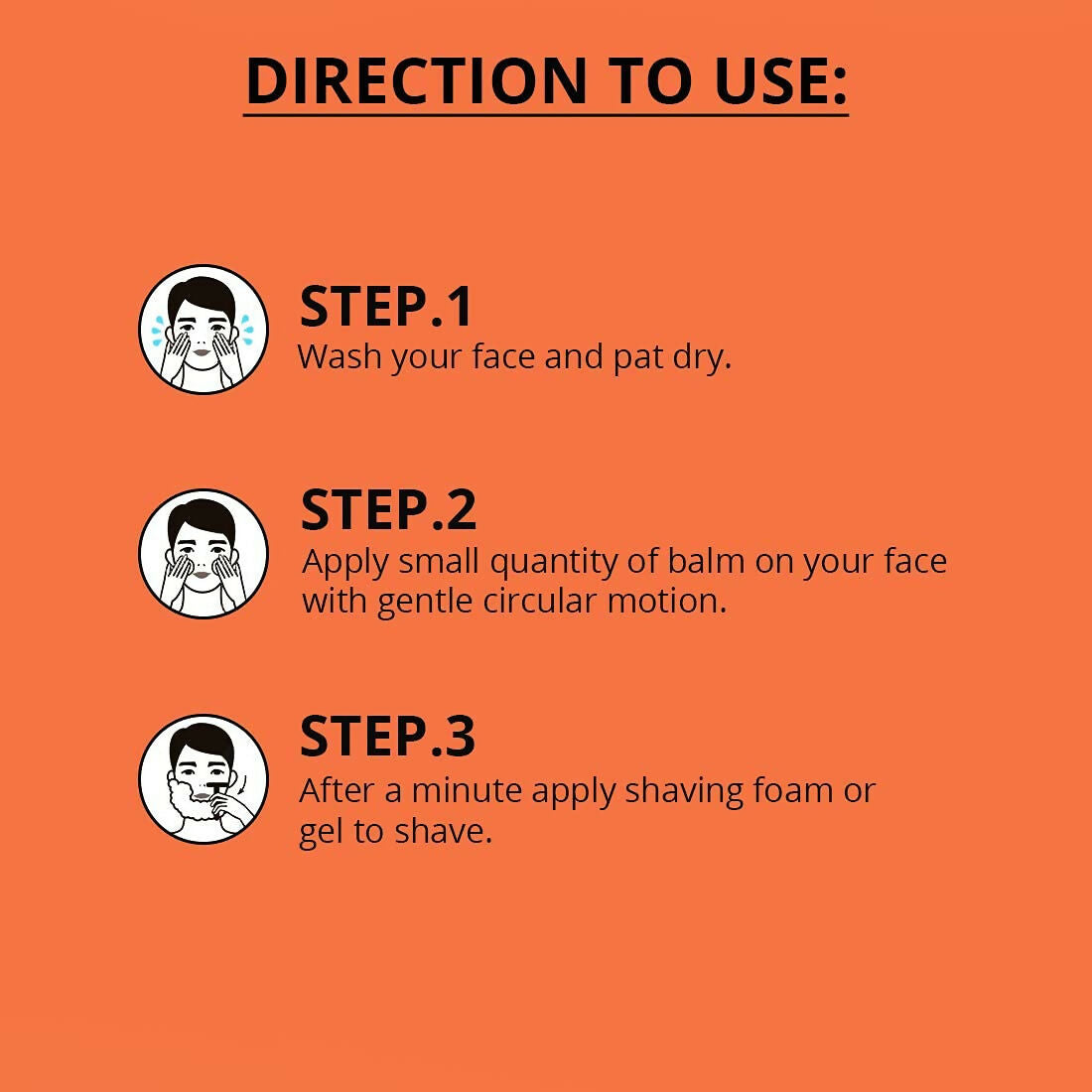 DIRECTION TO USE:

STEP.1
Wash your face and pat dry.

STEP.2
Apply small quantity of balm on your face with gentle circular motion.

STEP.3
After a minute apply shaving foam or gel to shave.