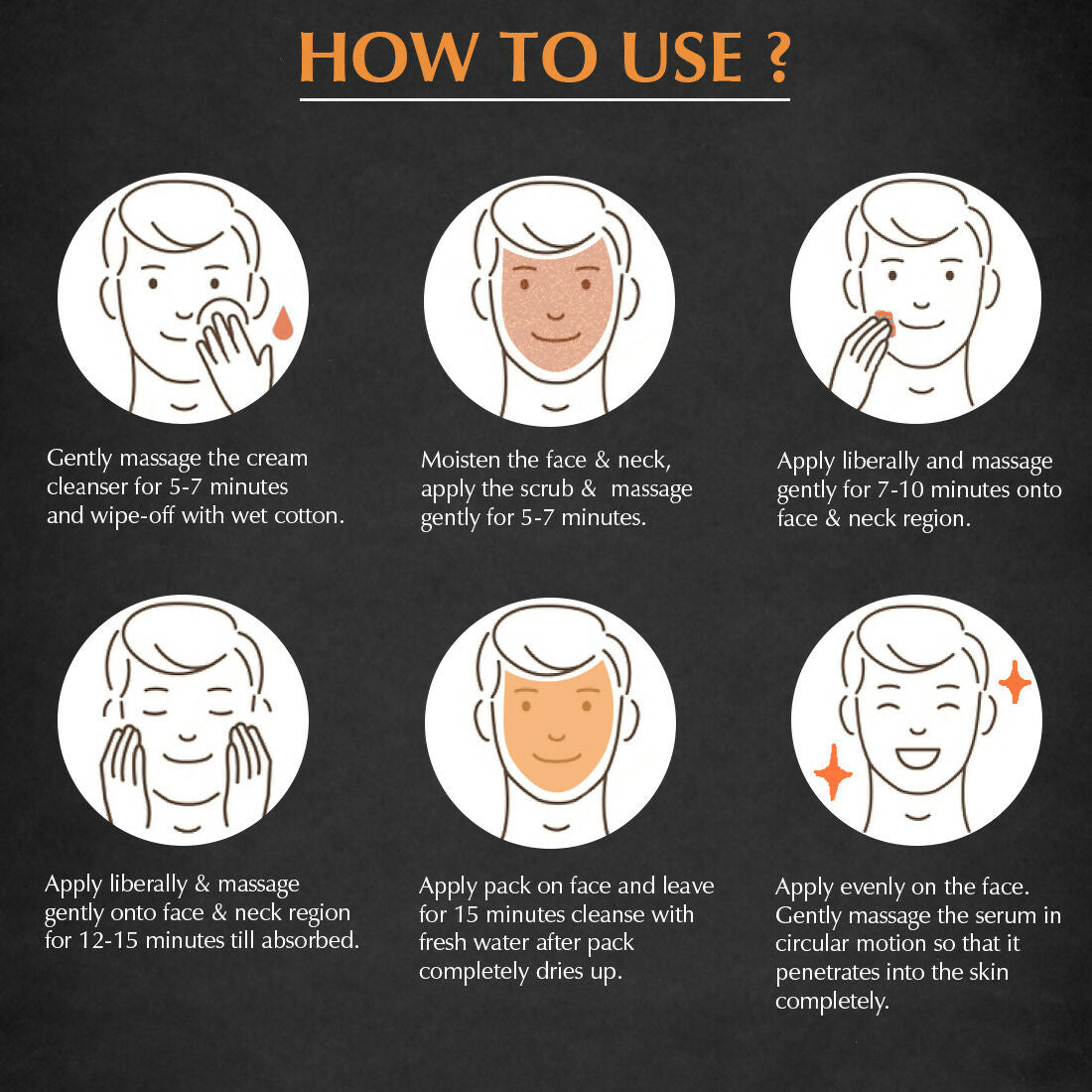 HOW TO USE ?

Gently massage the cream cleanser for 5-7 minutes and wipe-off with wet cotton.

Moisten the face & neck, apply the scrub & massage gently for 5-7 minutes.

Apply liberally and massage gently for 7-10 minutes onto face & neck region.

Apply liberally & massage gently onto face & neck region for 12-15 minutes till absorbed.

Apply pack on face and leave for 15 minutes cleanse with fresh water after pack completely dries up.

Apply evenly on the face. Gently massage the serum in circular motion so that it penetrates into the skin completely.