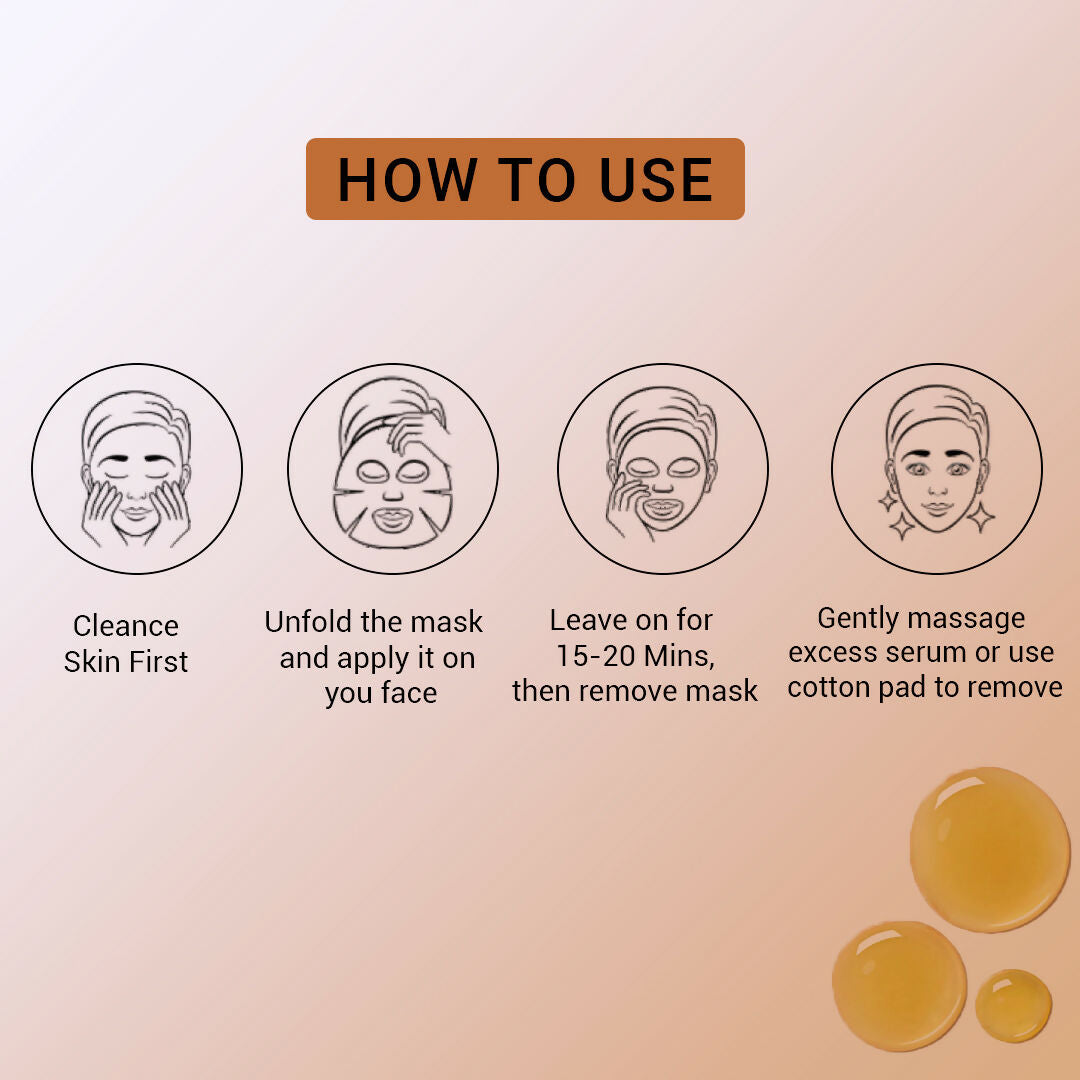 HOW TO USE

Cleance Skin First

Unfold the mask and apply it on you face

Leave on for 15-20 Mins, then remove mask

Gently massage excess serum or use cotton pad to remove