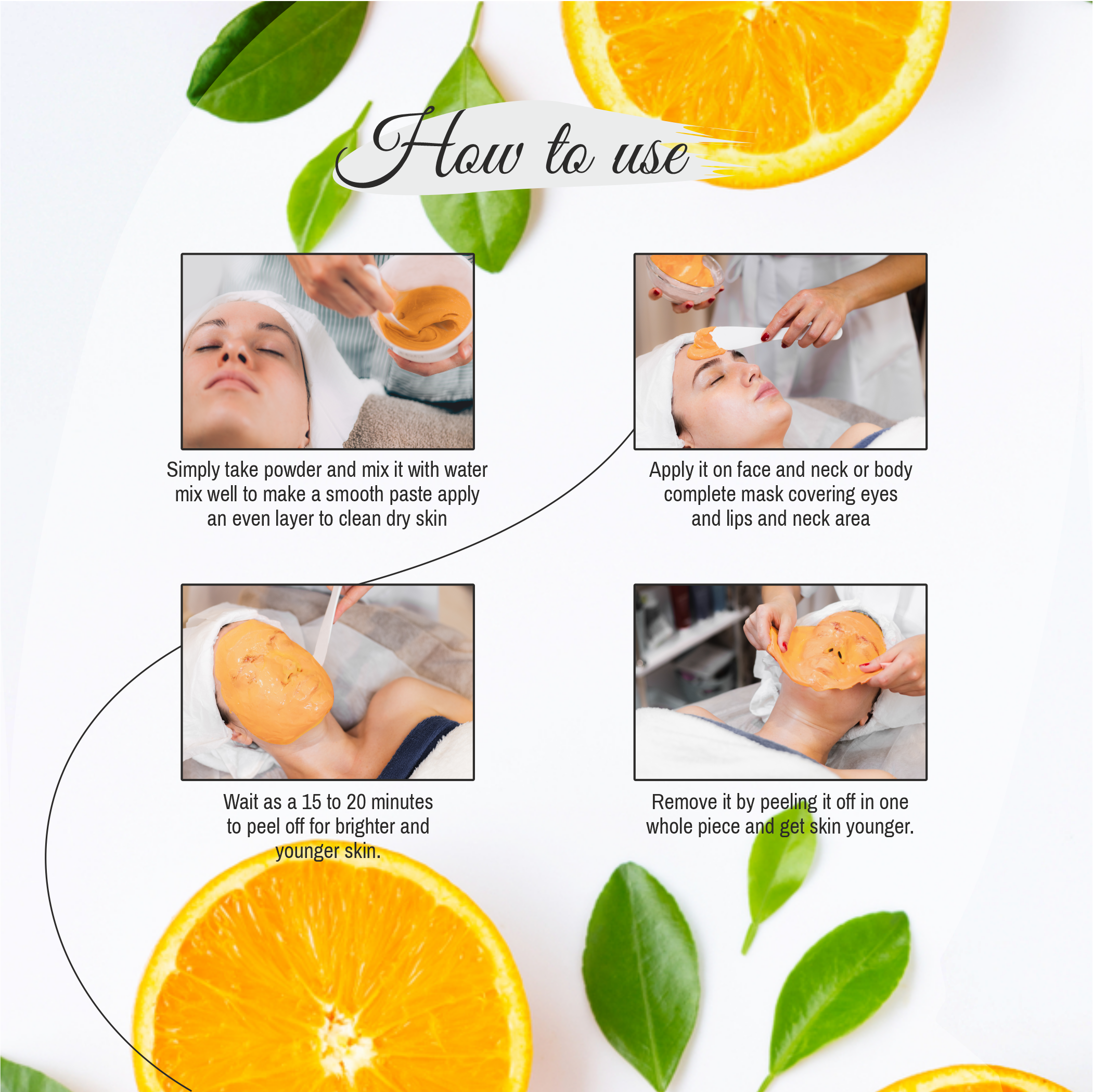 How to use

Simply take powder and mix it with water mix well to make a smooth paste apply an even layer to clean dry skin

Apply it on face and neck or body complete mask covering eyes and lips and neck area

Wait as a 15 to 20 minutes to peel off for brighter and younger skin.

Remove it by peeling it off in one whole piece and get skin younger.