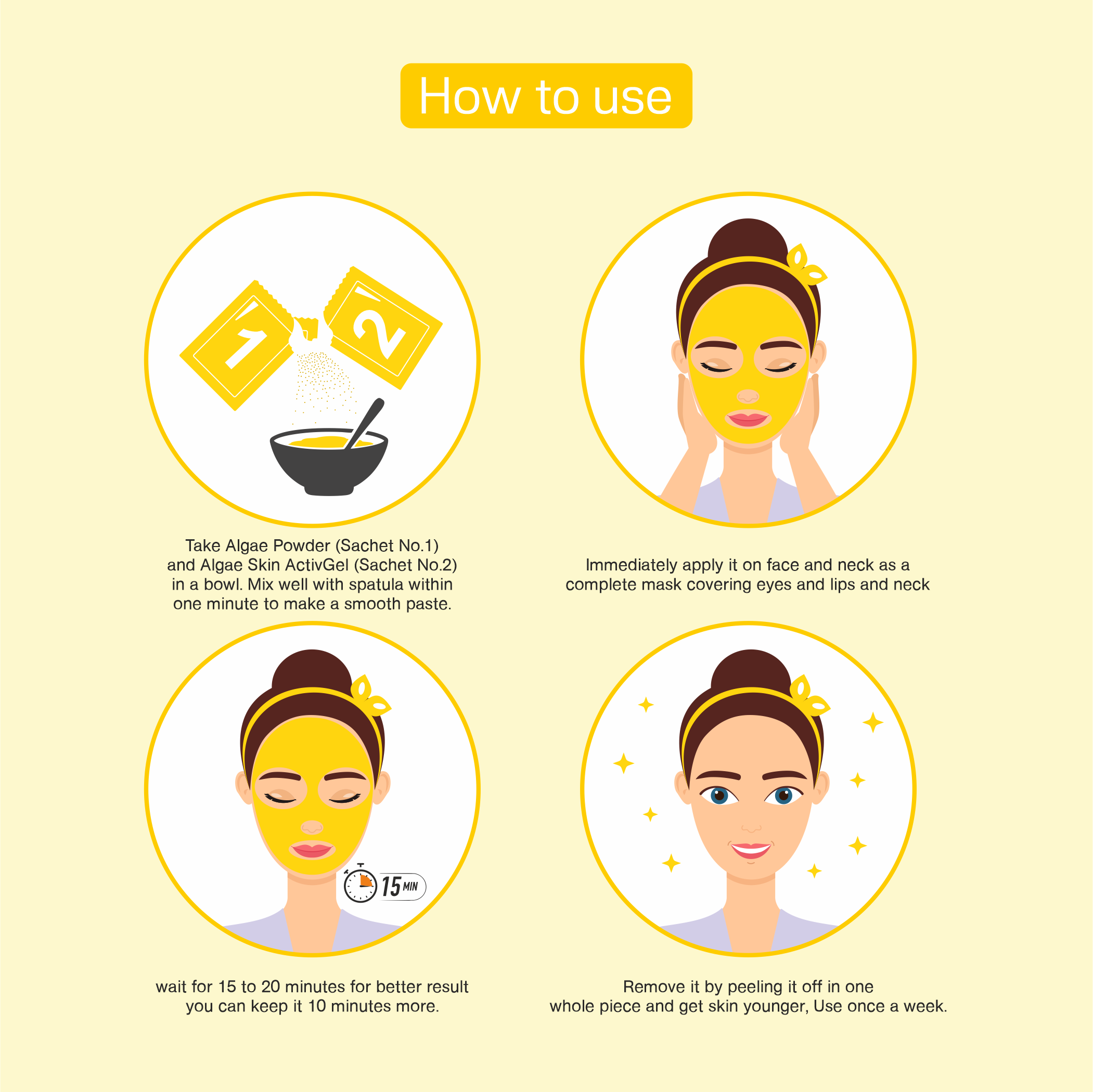 How to use

1

2

Take Algae Powder (Sachet No.1) and Algae Skin ActivGel (Sachet No.2) in a bowl. Mix well with spatula within one minute to make a smooth paste.

Immediately apply it on face and neck as a complete mask covering eyes and lips and neck

15 MIN

wait for 15 to 20 minutes for better result you can keep it 10 minutes more.

Remove it by peeling it off in one whole piece and get skin younger, Use once a week.