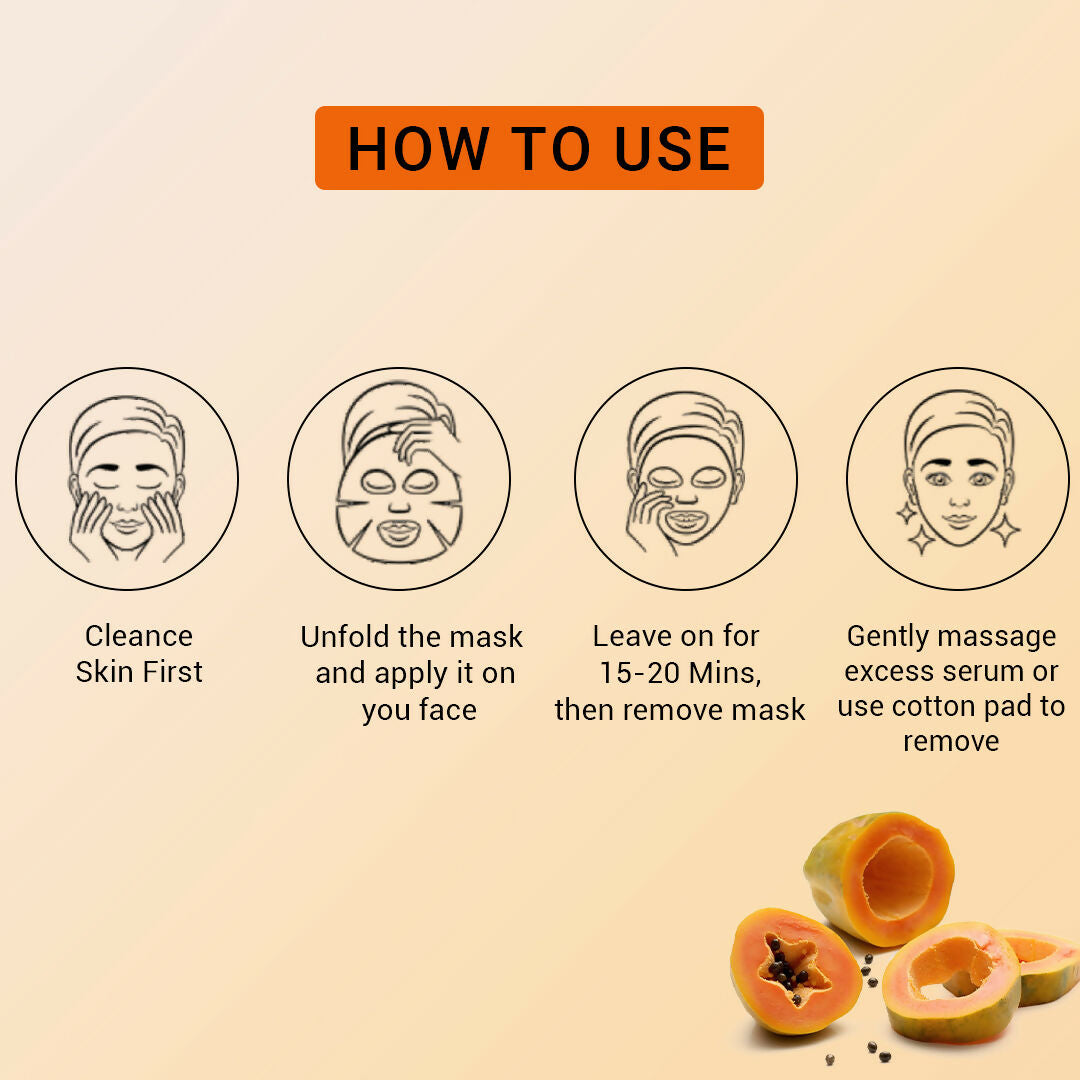 HOW TO USE

Cleance Skin First

Unfold the mask and apply it on you face

Leave on for 15-20 Mins, then remove mask

Gently massage excess serum or use cotton pad to remove