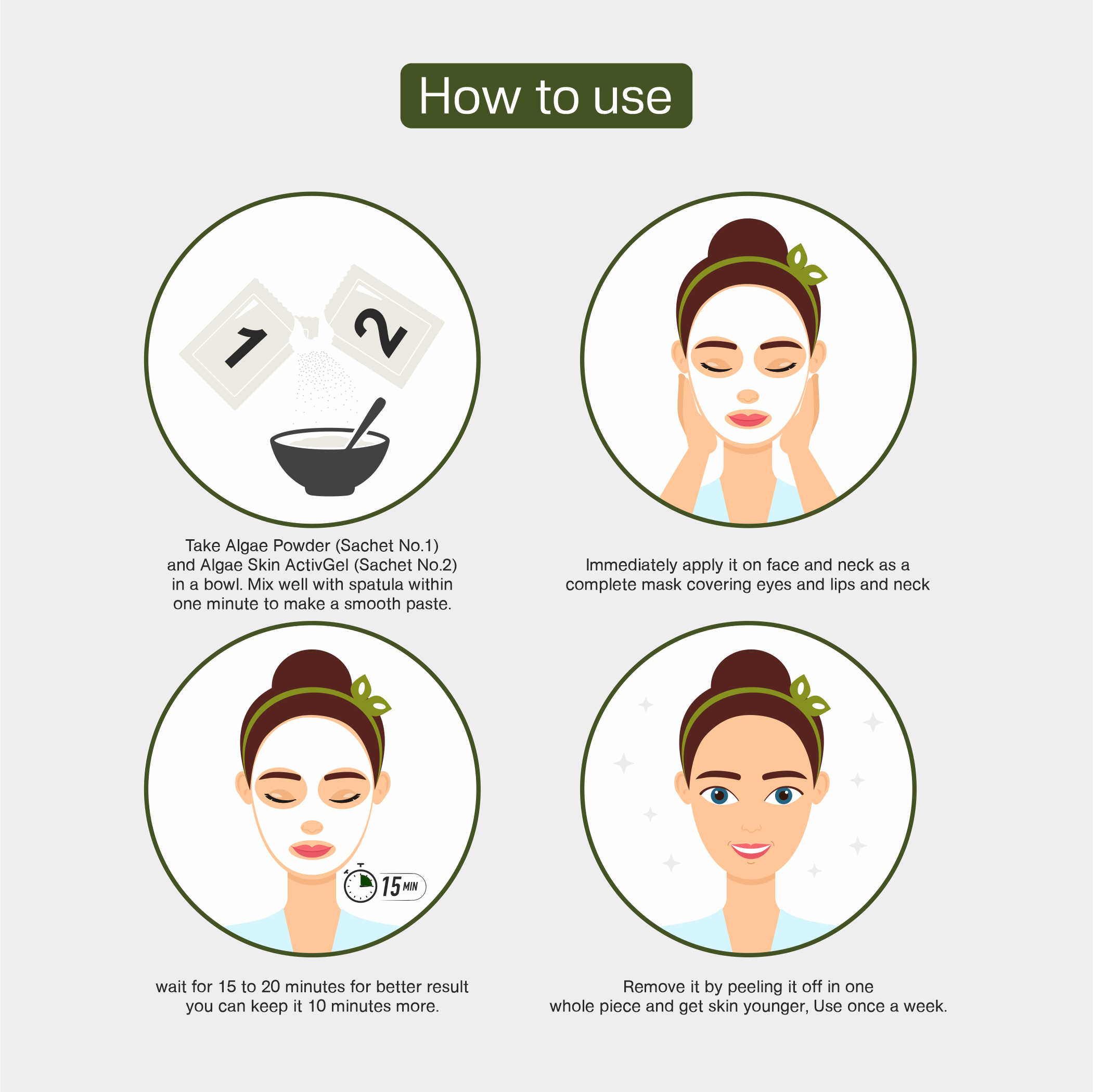 How to use

1

2

Take Algae Powder (Sachet No.1) and Algae Skin ActivGel (Sachet No.2) in a bowl. Mix well with spatula within one minute to make a smooth paste.

Immediately apply it on face and neck as a complete mask covering eyes and lips and neck

15 MIN

wait for 15 to 20 minutes for better result you can keep it 10 minutes more.

Remove it by peeling it off in one whole piece and get skin younger, Use once a week.