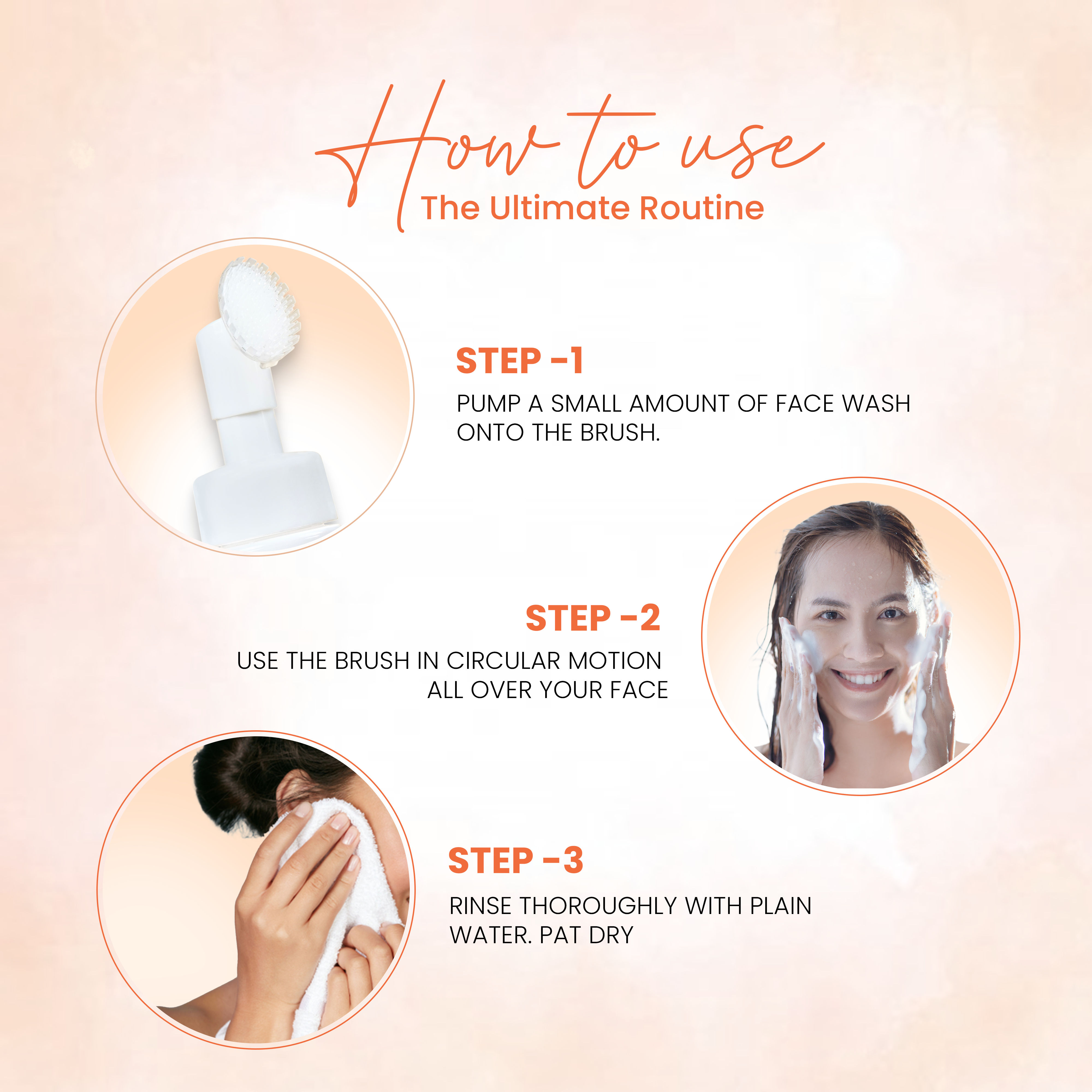 How to use
The Ultimate Routine

STEP -1
PUMP A SMALL AMOUNT OF FACE WASH ONTO THE BRUSH.

STEP -2
USE THE BRUSH IN CIRCULAR MOTION ALL OVER YOUR FACE

STEP -3
RINSE THOROUGHLY WITH PLAIN WATER. PAT DRY