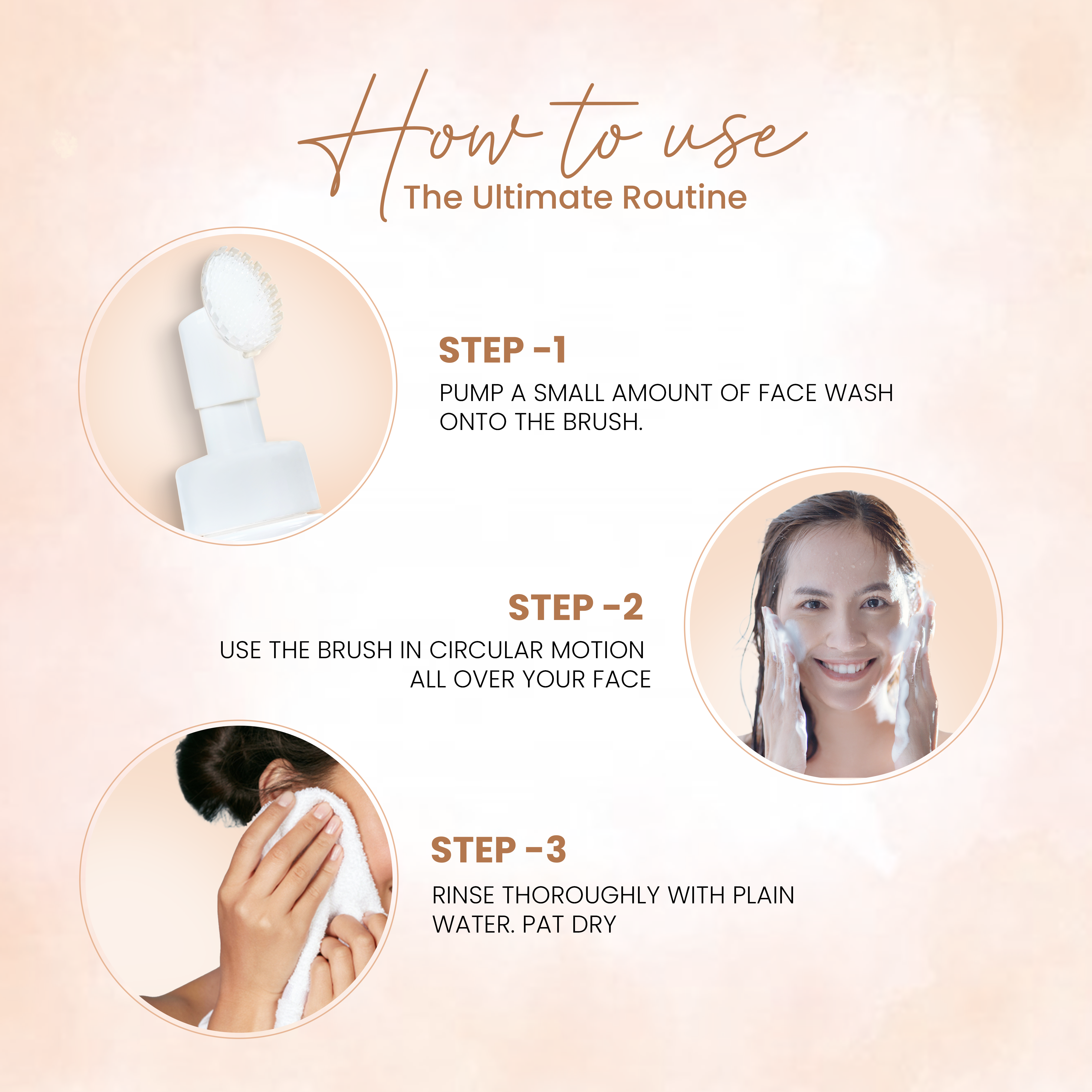 How to use
The Ultimate Routine

STEP -1

PUMP A SMALL AMOUNT OF FACE WASH ONTO THE BRUSH.

STEP -2

USE THE BRUSH IN CIRCULAR MOTION ALL OVER YOUR FACE

STEP -3

RINSE THOROUGHLY WITH PLAIN WATER. PAT DRY