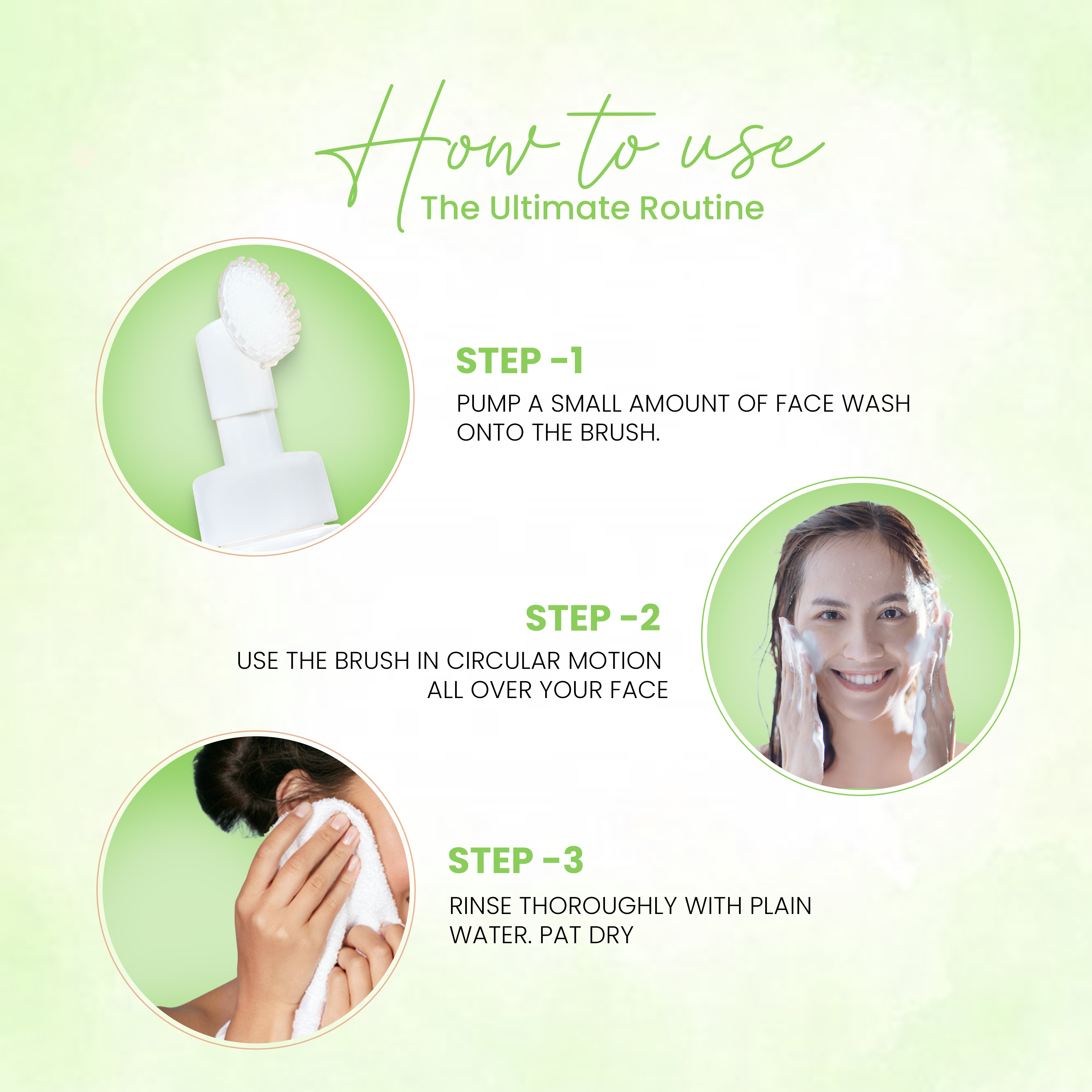 How to use
The Ultimate Routine

STEP -1
PUMP A SMALL AMOUNT OF FACE WASH ONTO THE BRUSH.

STEP -2
USE THE BRUSH IN CIRCULAR MOTION ALL OVER YOUR FACE

STEP -3
RINSE THOROUGHLY WITH PLAIN WATER. PAT DRY