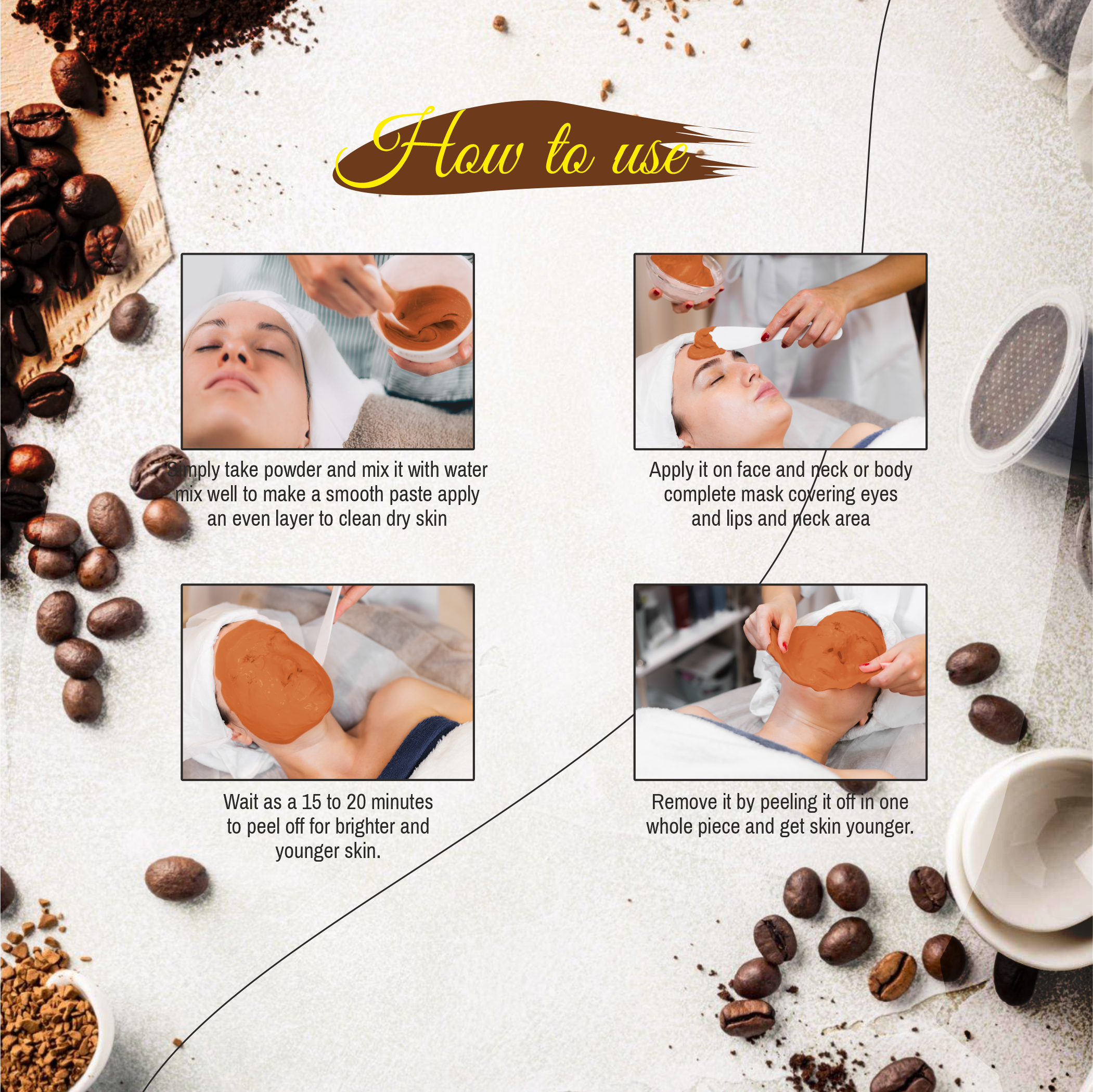 How to use

Simply take powder and mix it with water mix well to make a smooth paste apply an even layer to clean dry skin

Apply it on face and neck or body complete mask covering eyes and lips and neck area

Wait as a 15 to 20 minutes to peel off for brighter and younger skin.

Remove it by peeling it off in one whole piece and get skin younger.