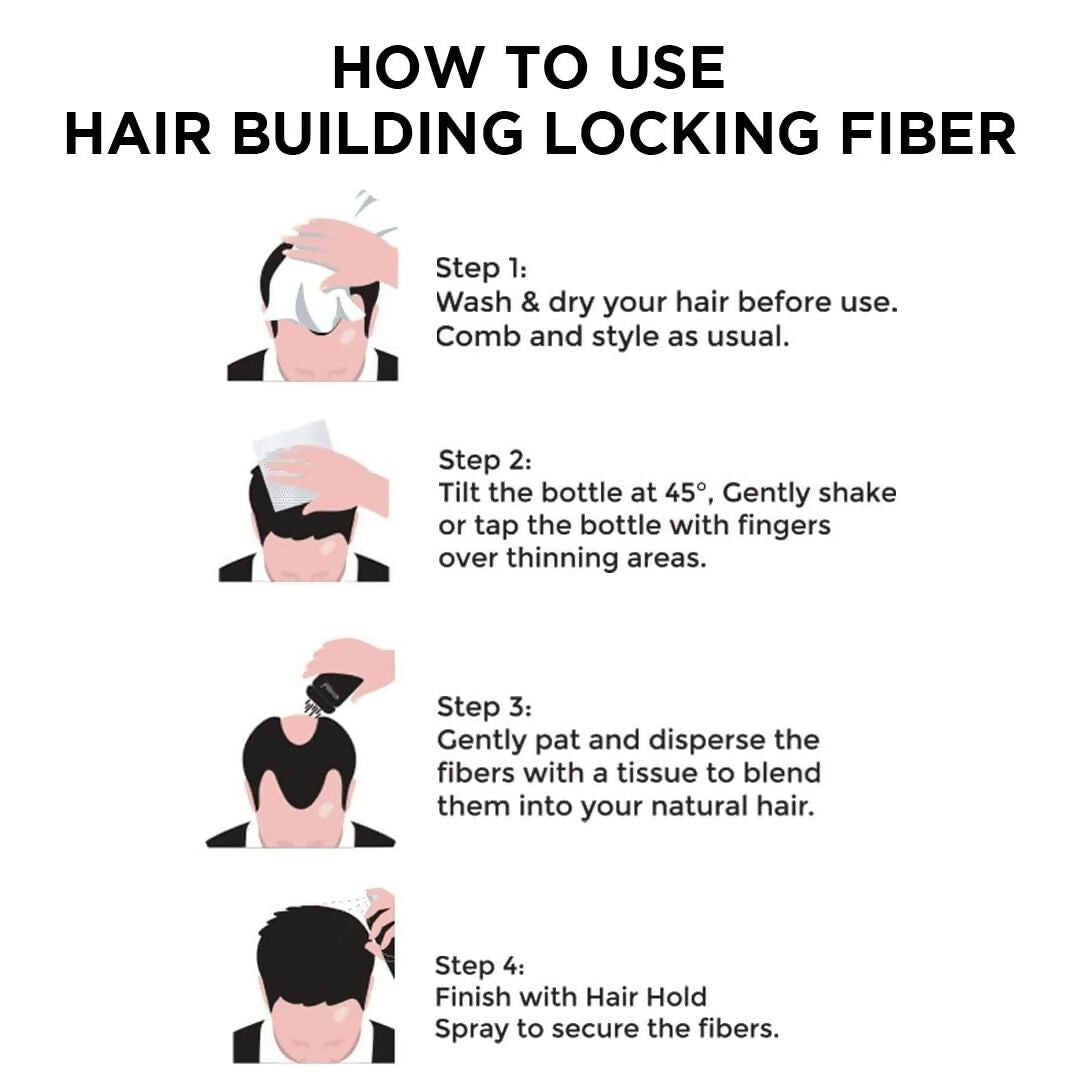 HOW TO USE
HAIR BUILDING LOCKING FIBER

Step 1:
Wash & dry your hair before use. Comb and style as usual.

Step 2:
Tilt the bottle at 45°, Gently shake or tap the bottle with fingers over thinning areas.

Step 3:
Gently pat and disperse the fibers with a tissue to blend them into your natural hair.

Step 4:
Finish with Hair Hold Spray to secure the fibers.