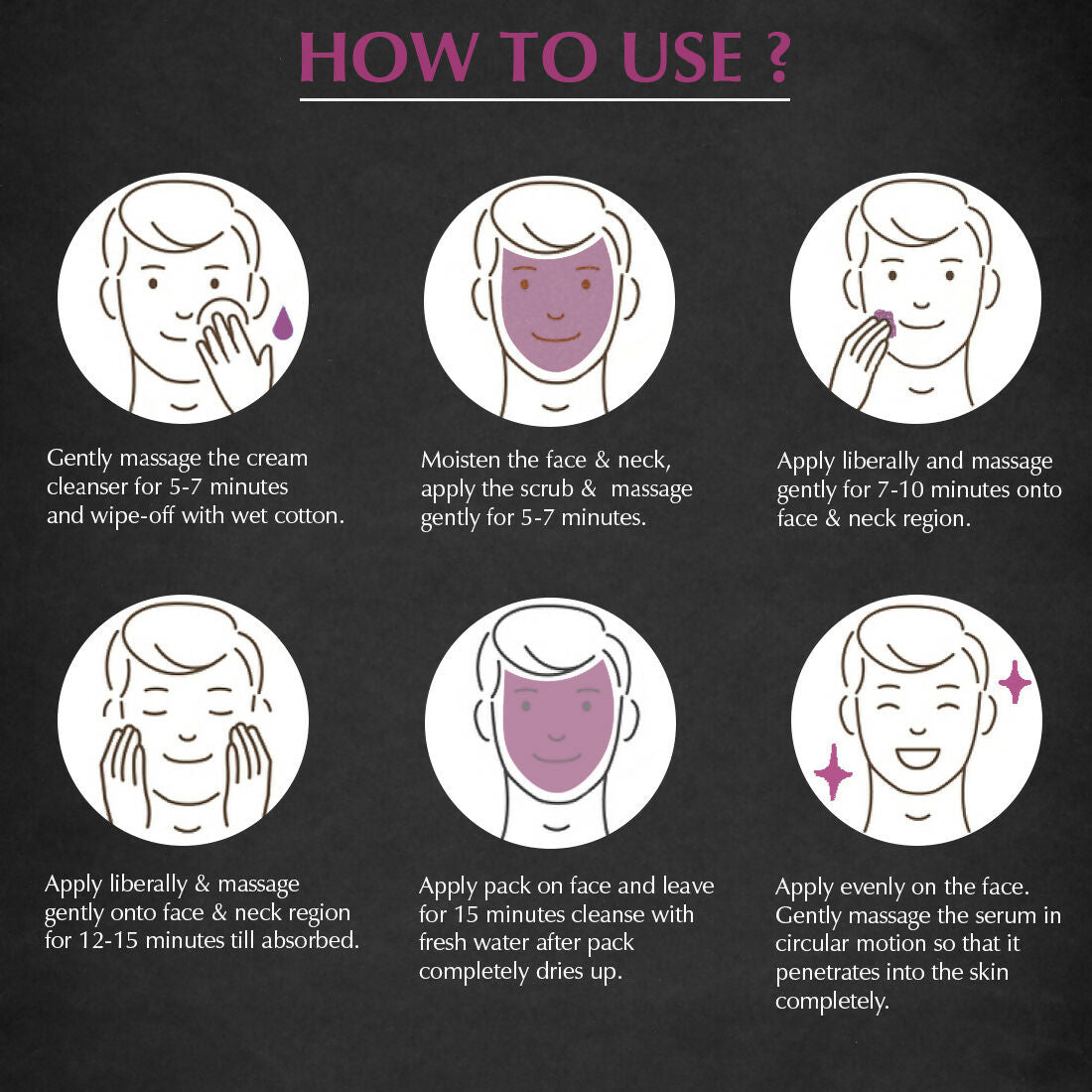 HOW TO USE ?

Gently massage the cream cleanser for 5-7 minutes and wipe-off with wet cotton.

Moisten the face & neck, apply the scrub & massage gently for 5-7 minutes.

Apply liberally and massage gently for 7-10 minutes onto face & neck region.

Apply liberally & massage gently onto face & neck region for 12-15 minutes till absorbed.

Apply pack on face and leave for 15 minutes cleanse with fresh water after pack completely dries up.

Apply evenly on the face. Gently massage the serum in circular motion so that it penetrates into the skin completely.