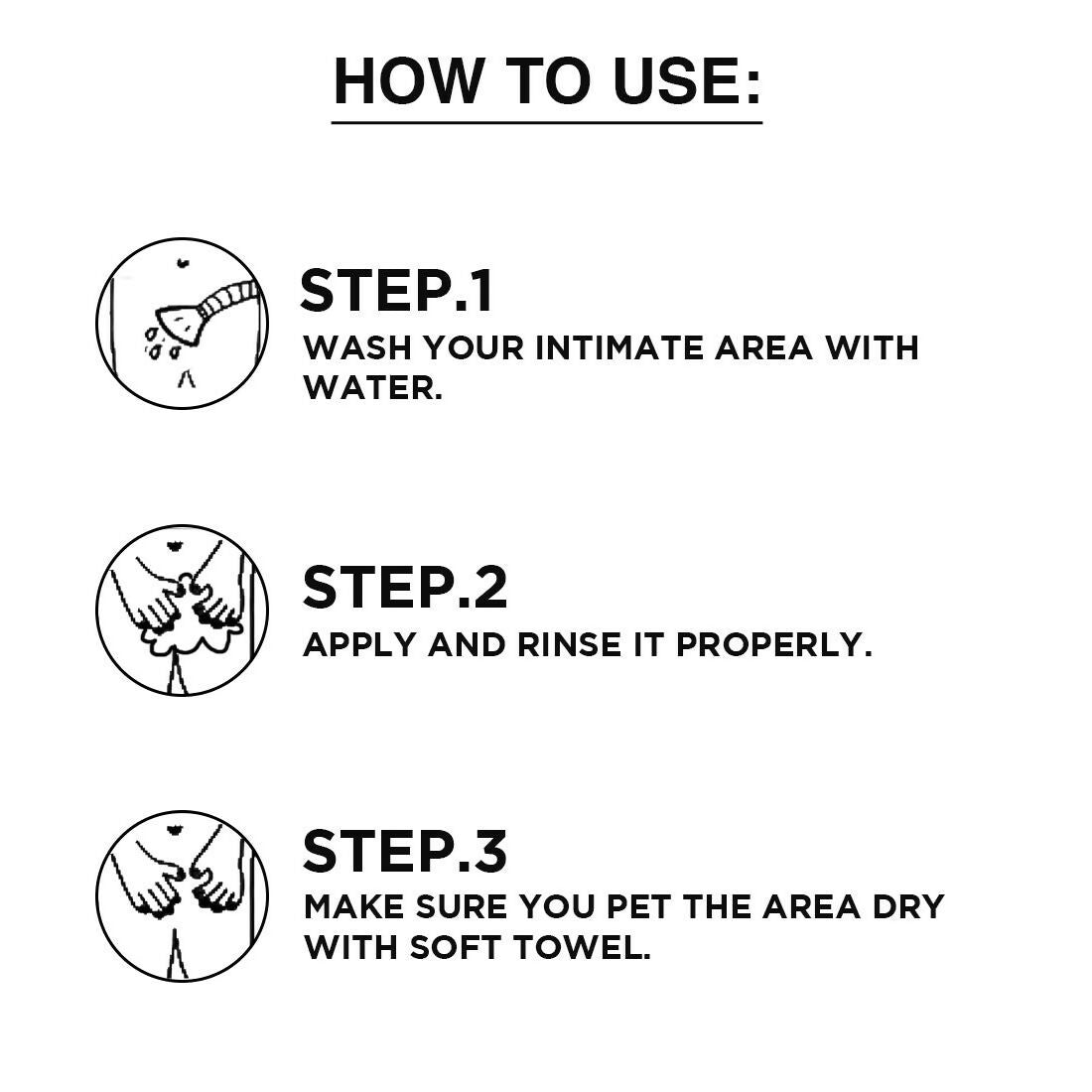 HOW TO USE:

STEP.1
WASH YOUR INTIMATE AREA WITH WATER.

STEP.2
APPLY AND RINSE IT PROPERLY.

STEP.3
MAKE SURE YOU PET THE AREA DRY WITH SOFT TOWEL.