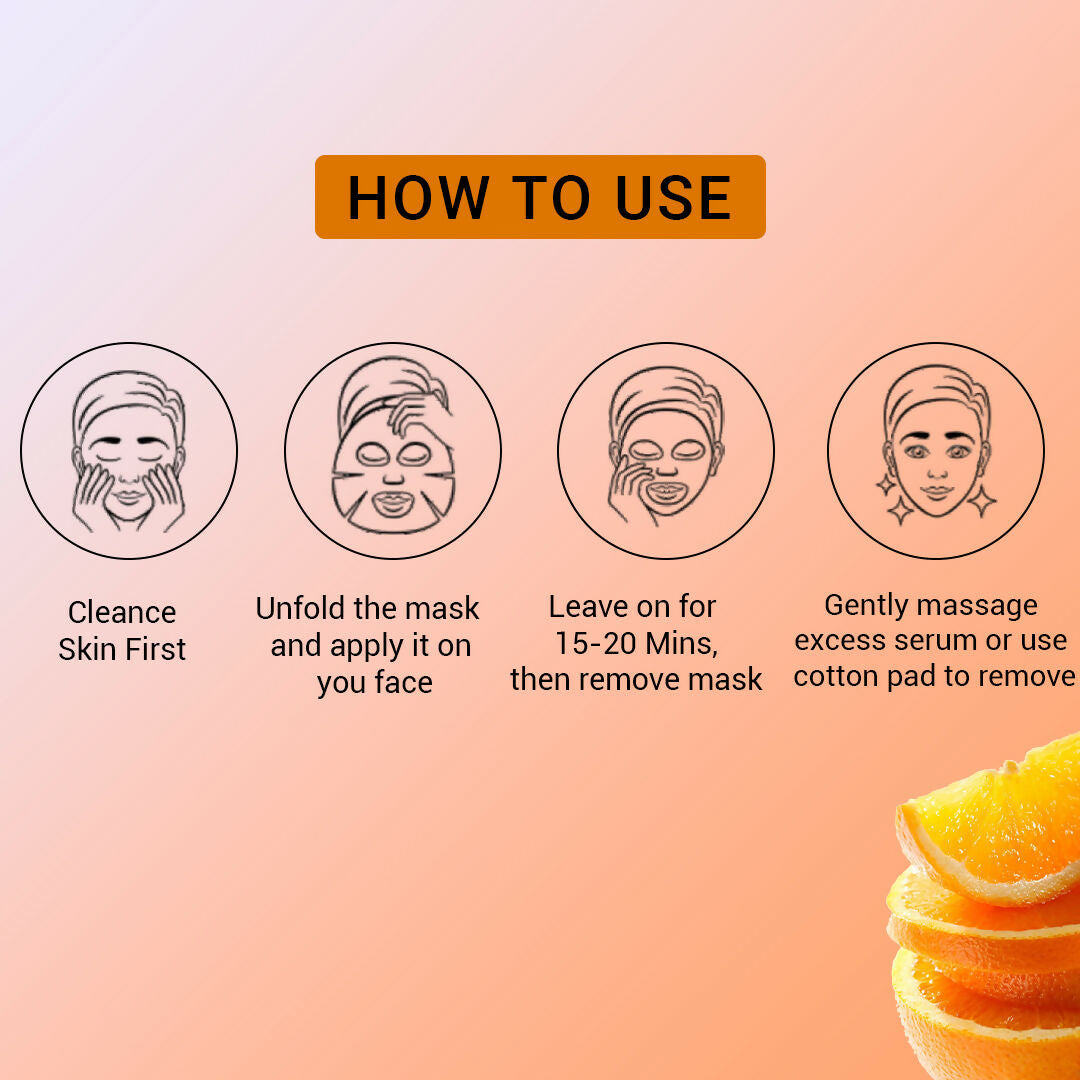 HOW TO USE

Cleance Skin First

Unfold the mask and apply it on you face

Leave on for 15-20 Mins, then remove mask

Gently massage excess serum or use cotton pad to remove