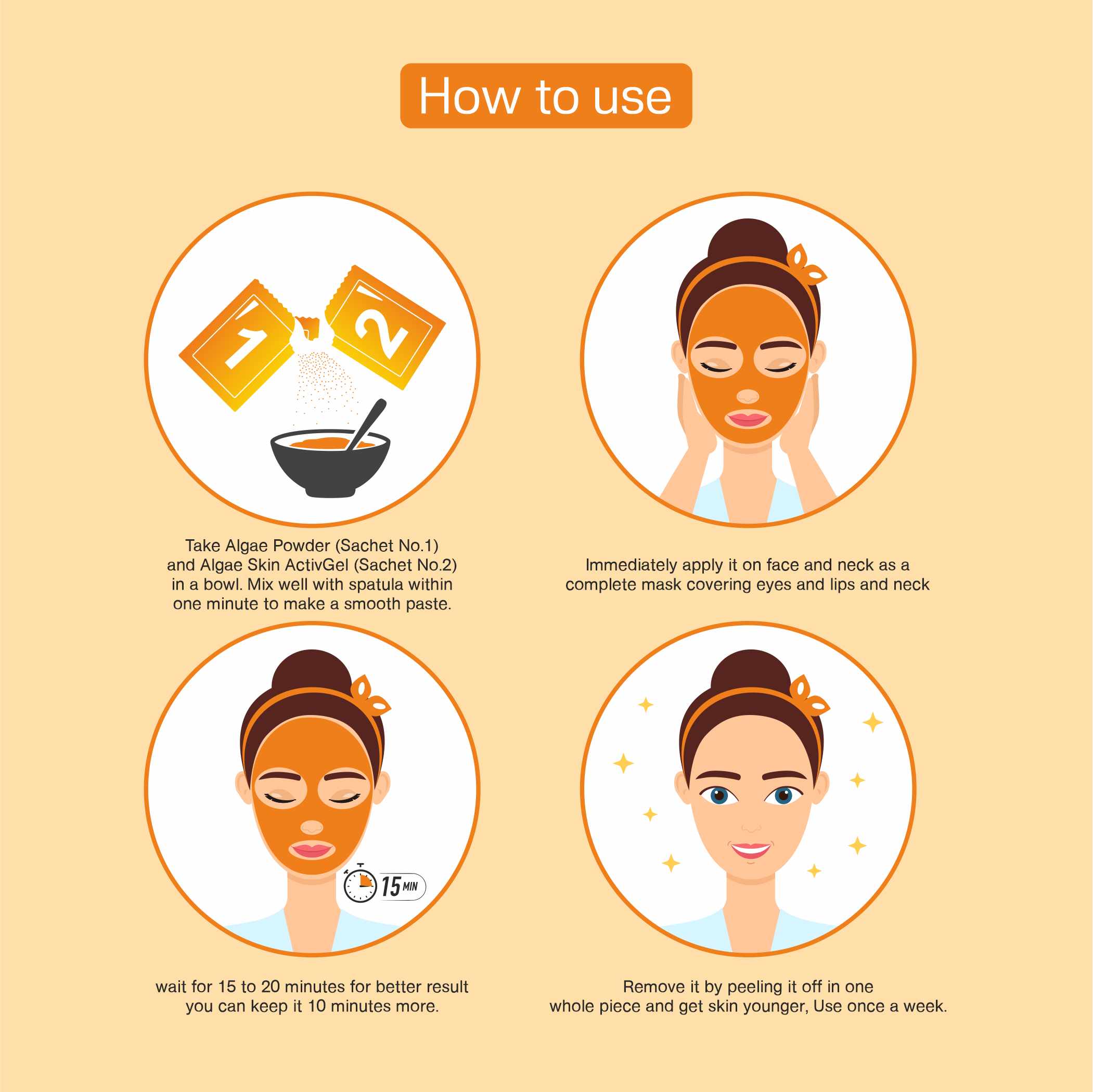 How to use

1

2

Take Algae Powder (Sachet No.1) and Algae Skin ActivGel (Sachet No.2) in a bowl. Mix well with spatula within one minute to make a smooth paste.

Immediately apply it on face and neck as a complete mask covering eyes and lips and neck

15 MIN

wait for 15 to 20 minutes for better result you can keep it 10 minutes more.

Remove it by peeling it off in one whole piece and get skin younger, Use once a week.