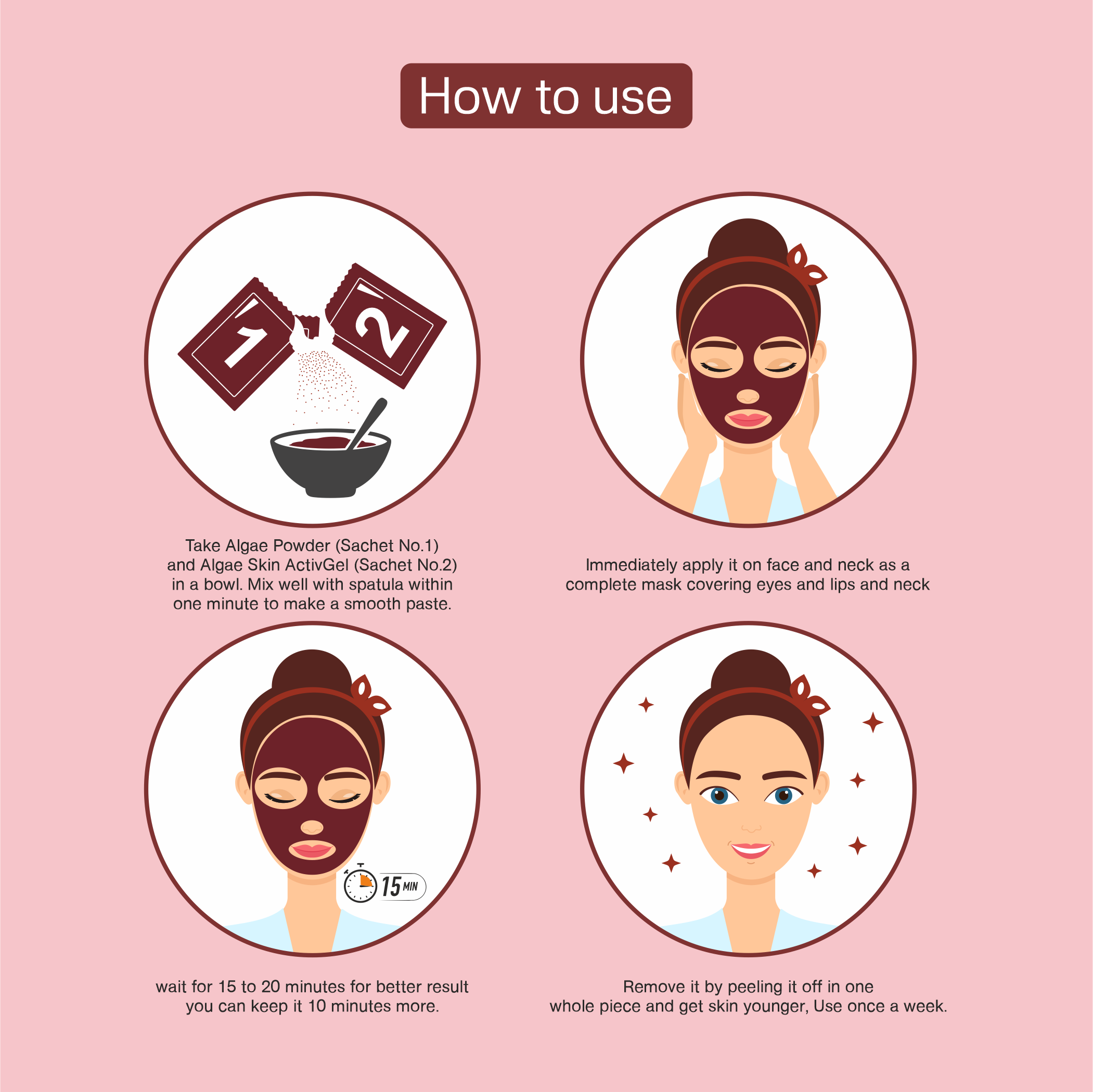 How to use

1

2

Take Algae Powder (Sachet No.1) and Algae Skin ActivGel (Sachet No.2) in a bowl. Mix well with spatula within one minute to make a smooth paste.

Immediately apply it on face and neck as a complete mask covering eyes and lips and neck

15 MIN

wait for 15 to 20 minutes for better result you can keep it 10 minutes more.

Remove it by peeling it off in one whole piece and get skin younger, Use once a week.