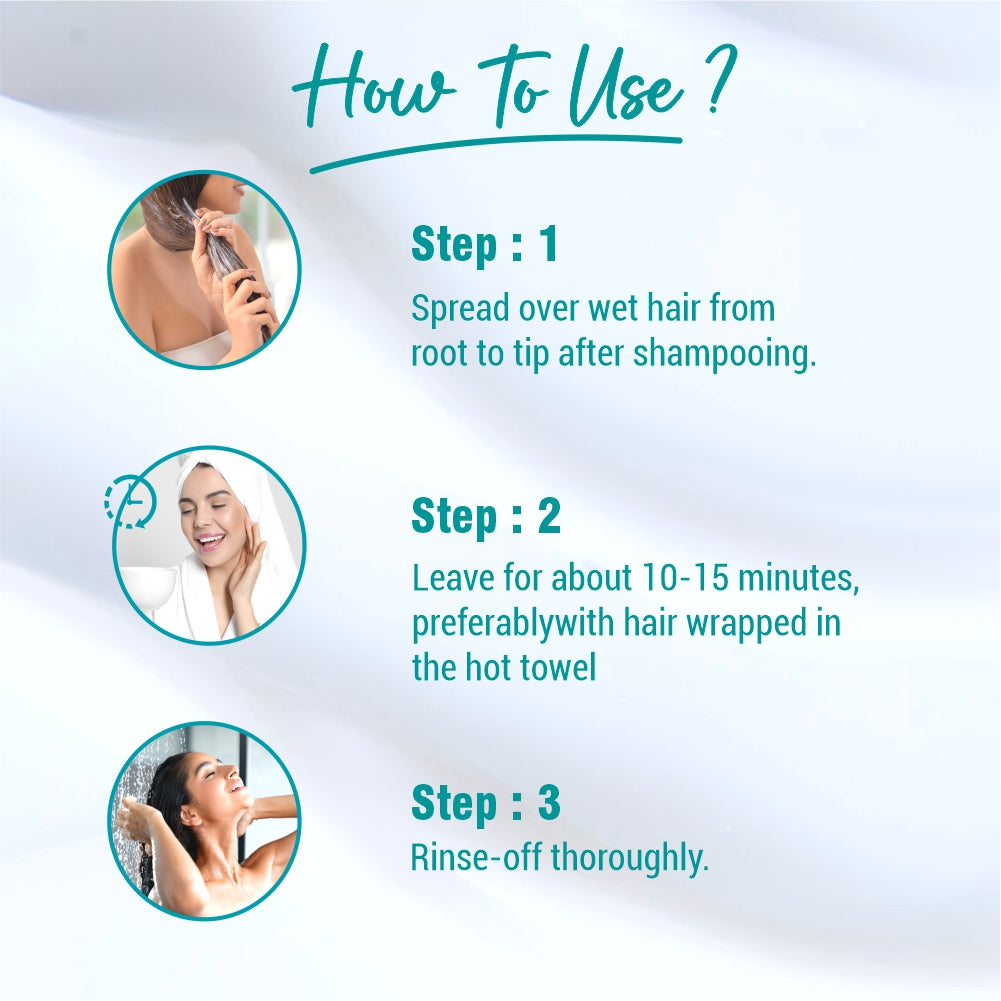 How To Use ?

Step : 1
Spread over wet hair from root to tip after shampooing.

Step : 2
Leave for about 10-15 minutes, preferablywith hair wrapped in the hot towel

Step : 3
Rinse-off thoroughly.